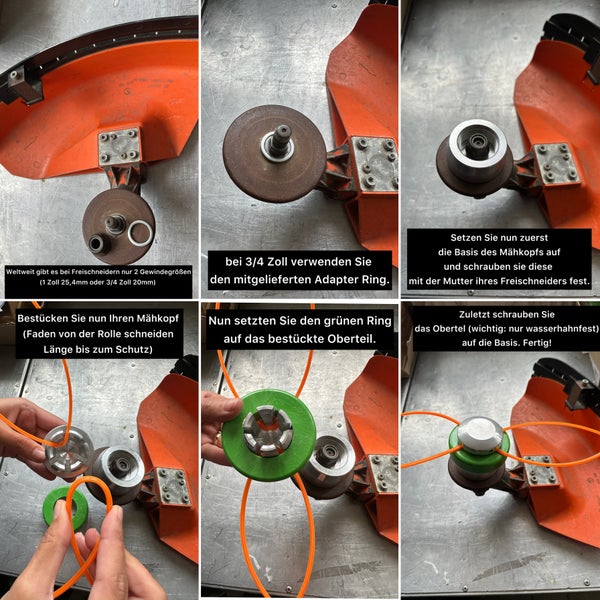 Weltweit gibt es bei Freischneidern nur 2 Gewindegrößen (1 Zoll 25,4mm oder 3/4 Zoll 20mm)

bei 3/4 Zoll verwenden Sie den mitgelieferten Adapter Ring.

Setzen Sie nun zuerst die Basis des Mähkopfs auf und schrauben sie diese mit der Mutter ihres Freischneiders fest.

Bestücken Sie nun Ihren Mähkopf (Faden von der Rolle schneiden Länge bis zum Schutz)

Nun setzten Sie den grünen Ring auf das bestückte Oberteil.

Zuletzt schrauben Sie das Obertel (wichtig: nur wasserhahnfest) auf die Basis. Fertig!