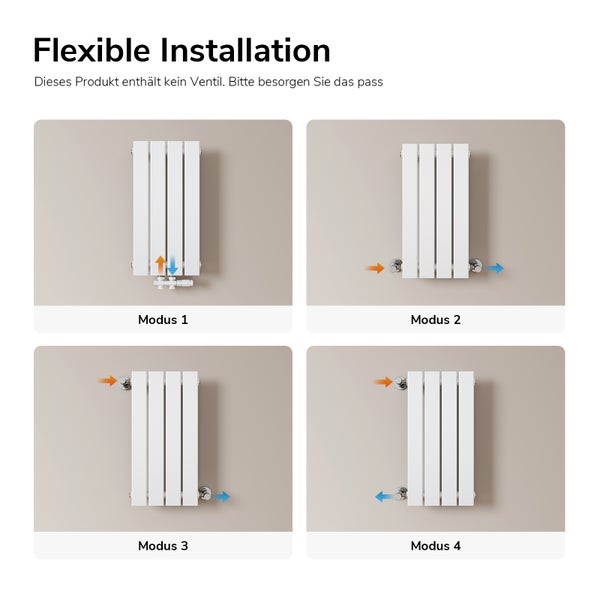 Flexible Installation

Dieses Produkt enthält kein Ventil. Bitte besorgen Sie das pass

Modus 1

Modus 2

Modus 3

Modus 4