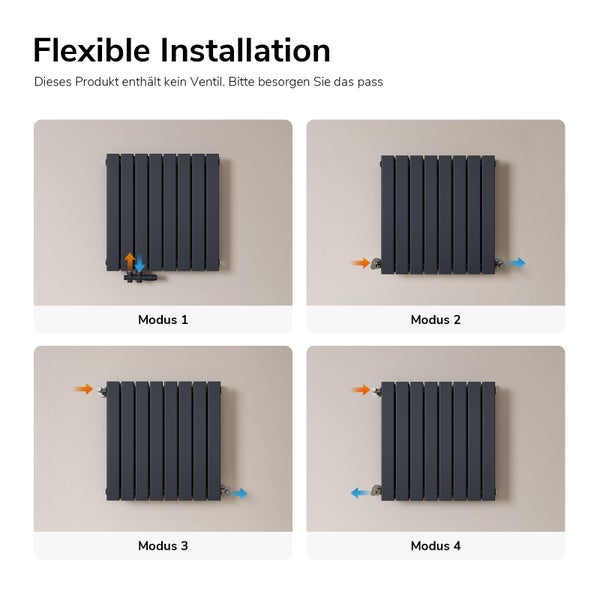 Flexible Installation

Dieses Produkt enthält kein Ventil. Bitte besorgen Sie das pass

Modus 1

Modus 2

Modus 3

Modus 4