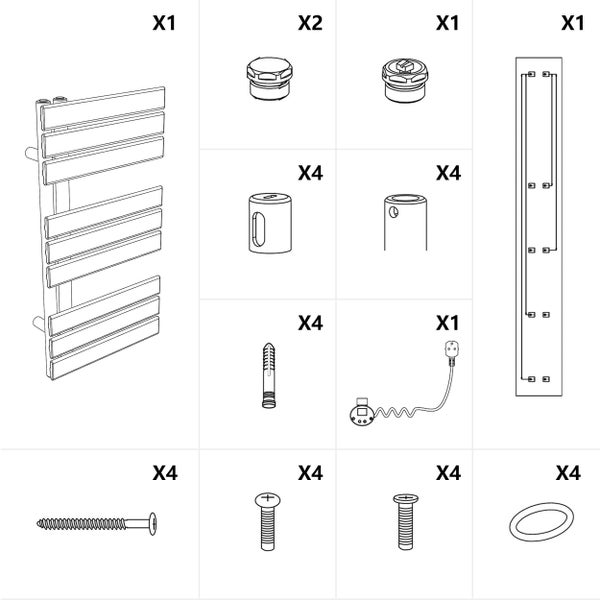 X1

X2

X1

X1

X4

X4

X4

X1

X4

X4

X4

X4