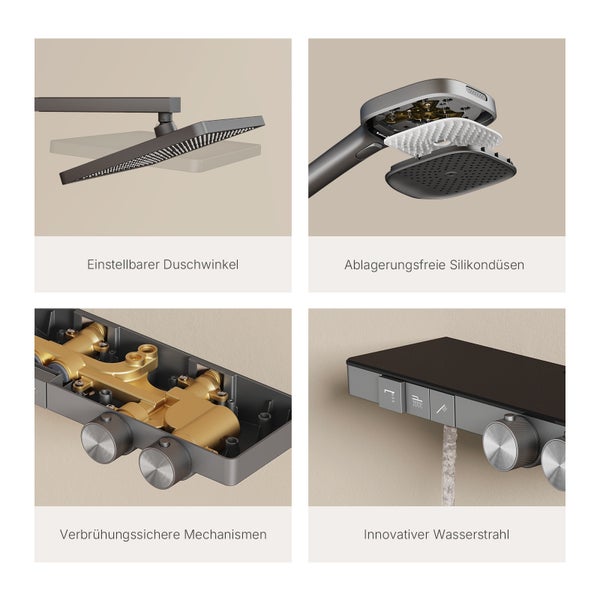 Einstellbarer Duschwinkel

Ablagerungsfreie Silikondüsen

Verbrühungssichere Mechanismen

Innovativer Wasserstrahl