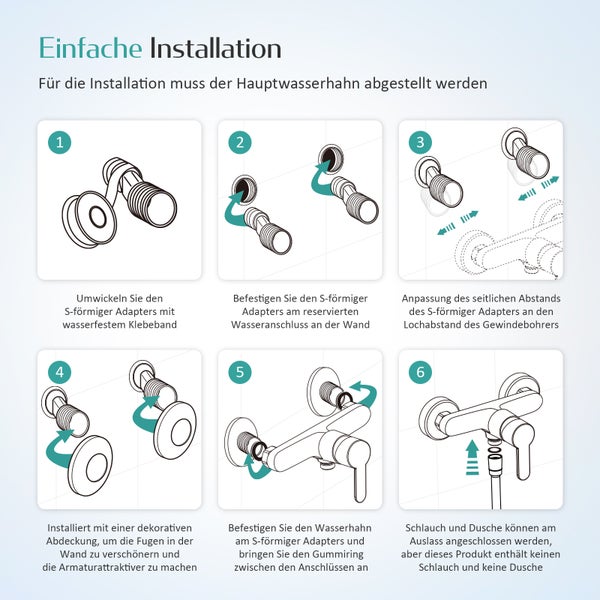 Einfache Installation

Für die Installation muss der Hauptwasserhahn abgestellt werden

1

Umwickeln Sie den S-förmiger Adapters mit wasserfestem Klebeband

2

Befestigen Sie den S-förmiger Adapters am reservierten Wasseranschluss an der Wand

3

Anpassung des seitlichen Abstands des S-förmiger Adapters an den Lochabstand des Gewindebohrers

4

Installiert mit einer dekorativen Abdeckung, um die Fugen in der Wand zu verschönern und die Armaturattraktiver zu machen

5

Befestigen Sie den Wasserhahn am S-förmiger Adapters und bringen Sie den Gummiring zwischen den Anschlüssen an

6

Schlauch und Dusche können am Auslass angeschlossen werden, aber dieses Produkt enthält keinen Schlauch und keine Dusche