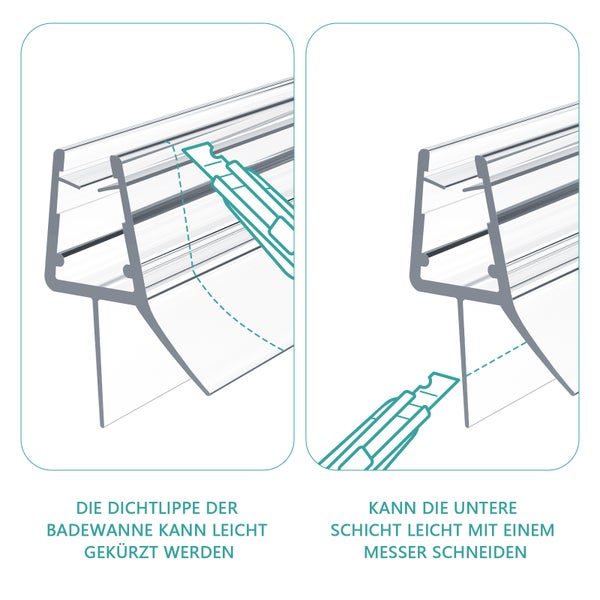 DIE DICHTLIPPE DER BADEWANNE KANN LEICHT GEKÜRZT WERDEN

KANN DIE UNTERE SCHICHT LEICHT MIT EINEM MESSER SCHNEIDEN