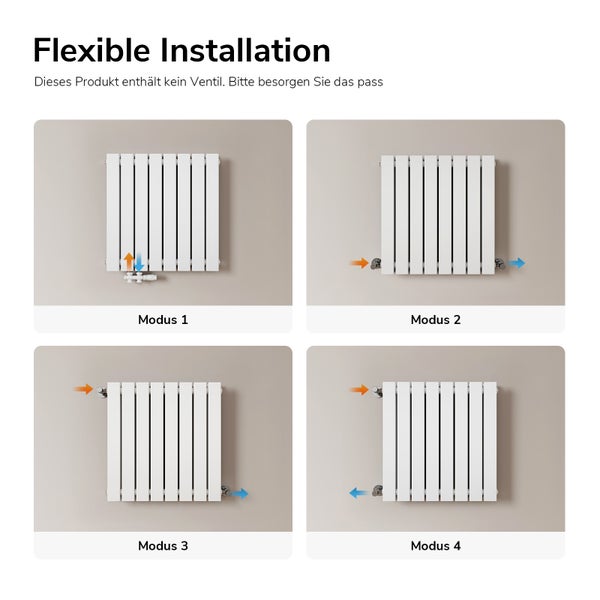 Flexible Installation

Dieses Produkt enthält kein Ventil. Bitte besorgen Sie das pass

Modus 1

Modus 2

Modus 3

Modus 4