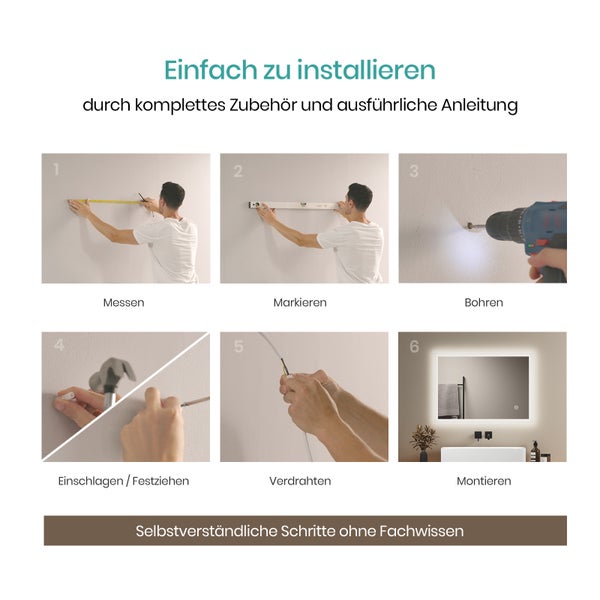 Einfach zu installieren

durch komplettes Zubehör und ausführliche Anleitung

1

Messen

2

Markieren

3

Bohren

4

Einschlagen / Festziehen

5

Verdrahten

6

Montieren

Selbstverständliche Schritte ohne Fachwissen