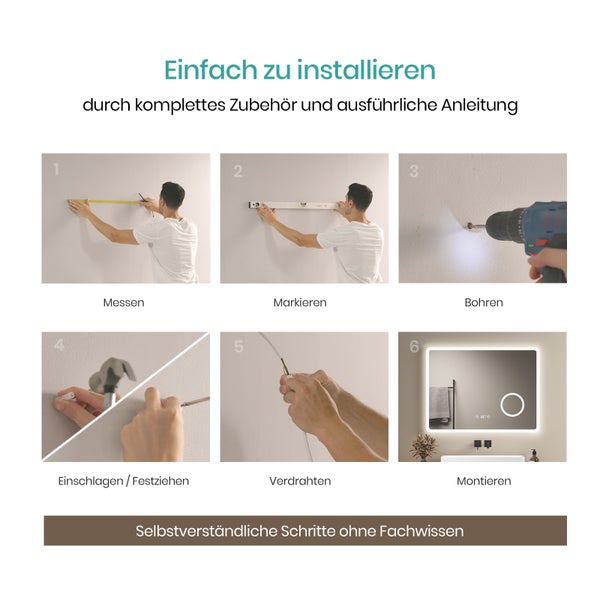 Einfach zu installieren

durch komplettes Zubehör und ausführliche Anleitung

1

Messen

2

Markieren

3

Bohren

4

Einschlagen / Festziehen

5

Verdrahten

6

Montieren

Selbstverständliche Schritte ohne Fachwissen