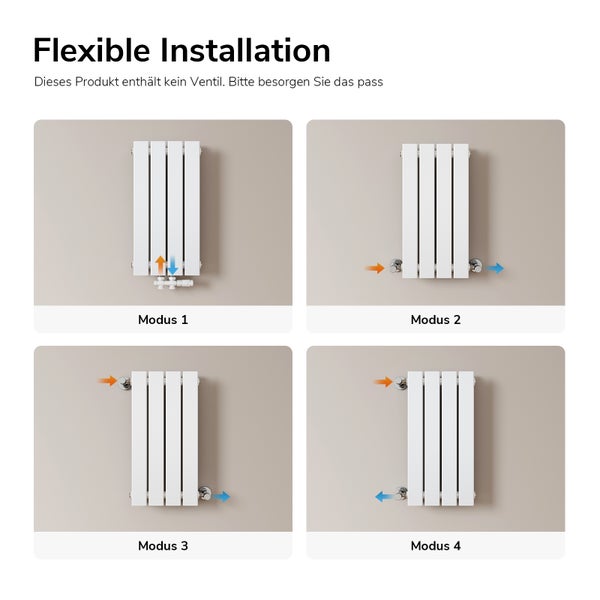 Flexible Installation

Dieses Produkt enthält kein Ventil. Bitte besorgen Sie das pass

Modus 1

Modus 2

Modus 3

Modus 4