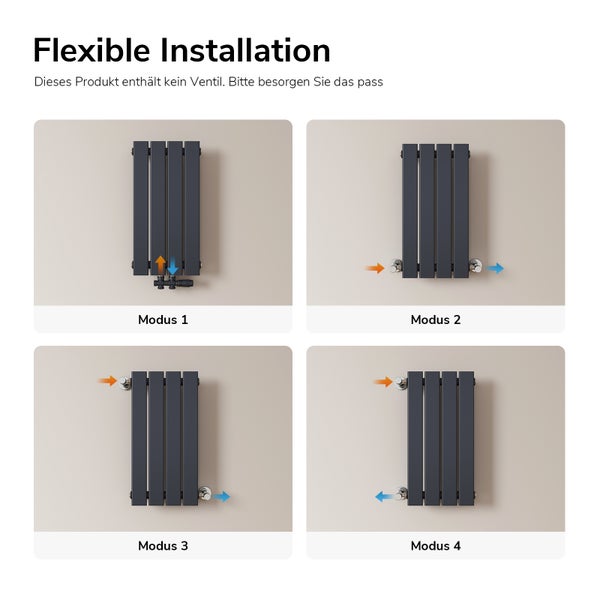 Flexible Installation

Dieses Produkt enthält kein Ventil. Bitte besorgen Sie das pass

Modus 1

Modus 2

Modus 3

Modus 4