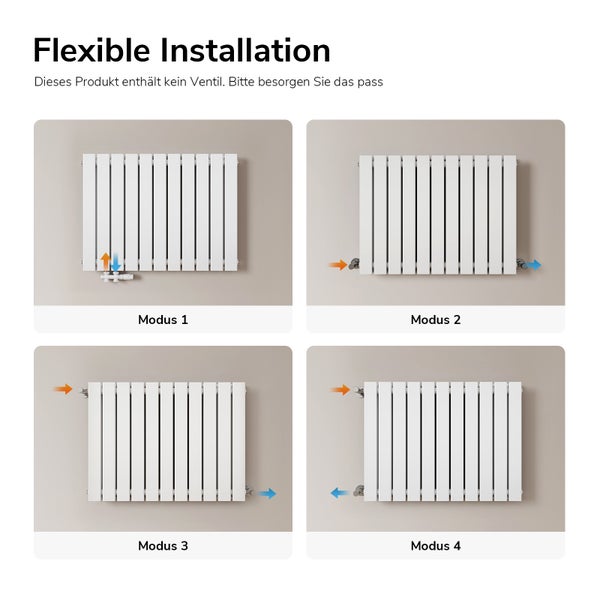 Flexible Installation

Dieses Produkt enthält kein Ventil. Bitte besorgen Sie das pass

Modus 1

Modus 2

Modus 3

Modus 4