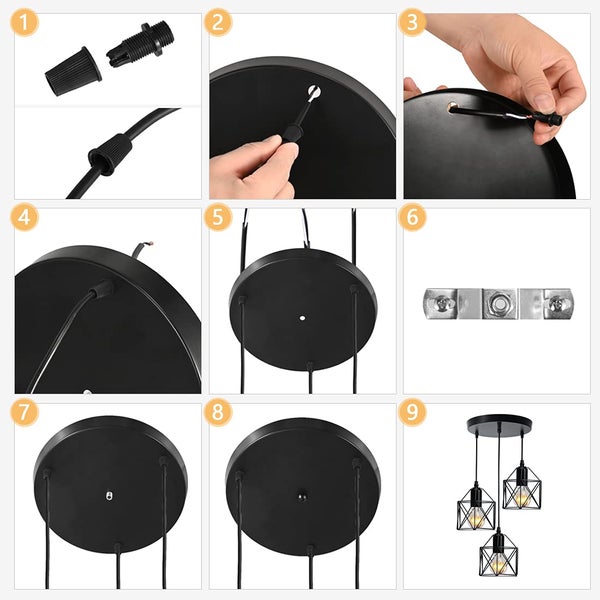 1
2
3
4
5
6
7
8
9