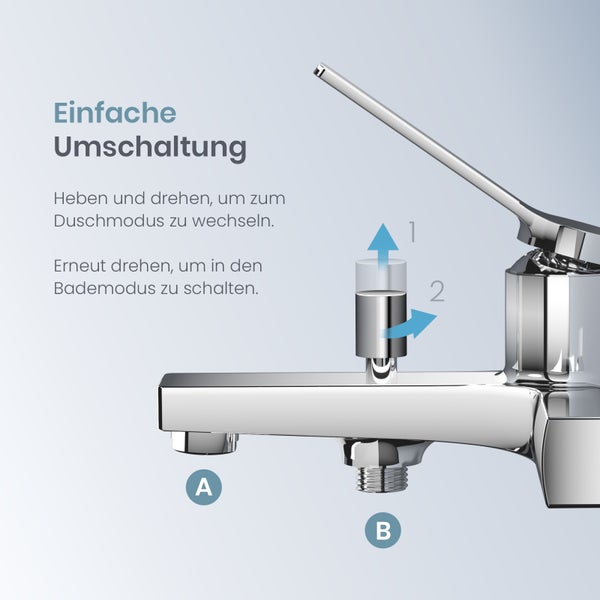 Einfache
Umschaltung

Heben und drehen, um zum Duschmodus zu wechseln.

Erneut drehen, um in den Bademodus zu schalten.

1

2

A

B