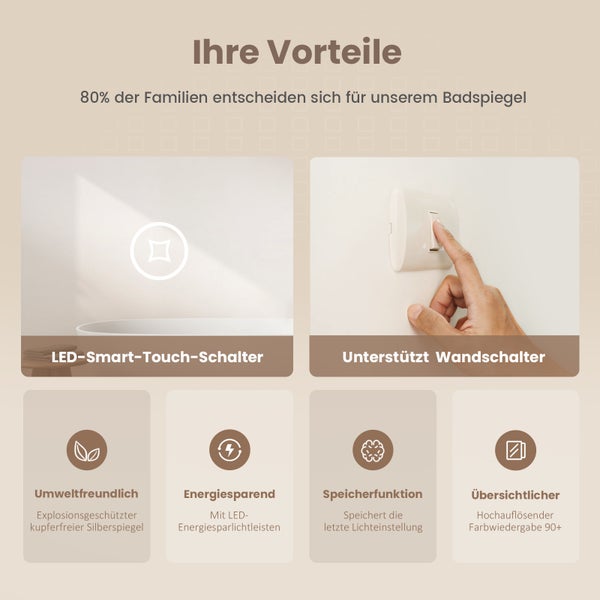 Ihre Vorteile

80% der Familien entscheiden sich für unserem Badspiegel

LED-Smart-Touch-Schalter

Unterstützt Wandschalter

Umweltfreundlich

Explosionsgeschützter kupferfreier Silberspiegel

Energiesparend

Mit LED-Energiesparlichtleisten

Speicherfunktion

Speichert die letzte Lichteinstellung

Übersichtlicher

Hochauflösender Farbwiedergabe 90+