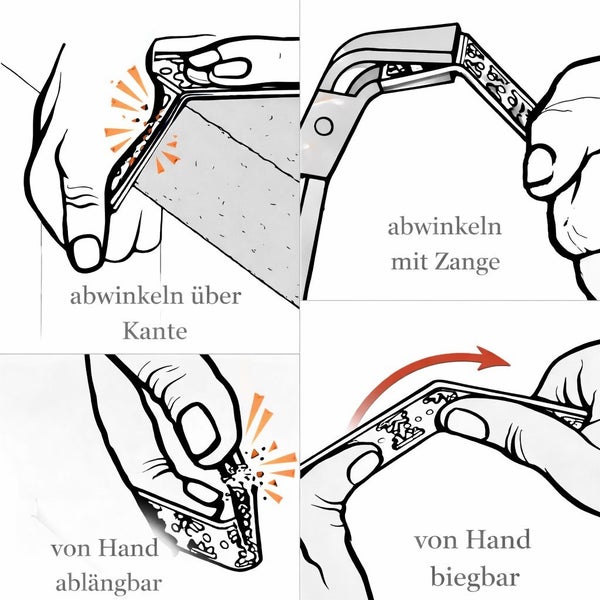 abwinkeln über Kante

abwinkeln mit Zange

von Hand ablängbar

von Hand biegbar