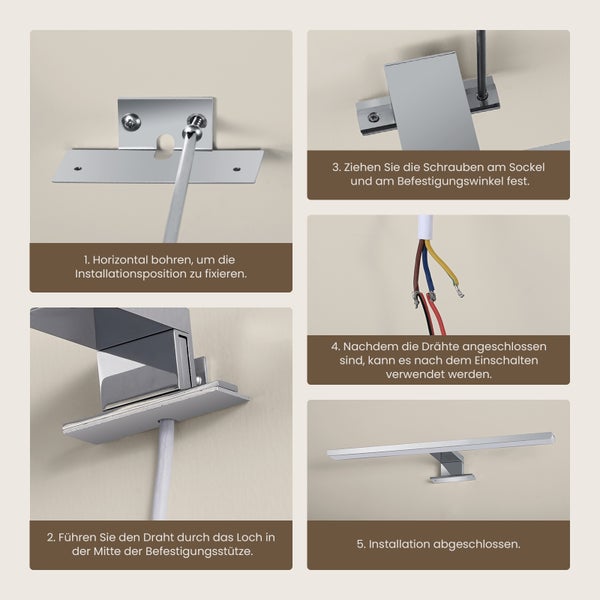 1. Horizontal bohren, um die Installationsposition zu fixieren.

2. Führen Sie den Draht durch das Loch in der Mitte der Befestigungsstütze.

3. Ziehen Sie die Schrauben am Sockel und am Befestigungswinkel fest.

4. Nachdem die Drähte angeschlossen sind, kann es nach dem Einschalten verwendet werden.

5. Installation abgeschlossen.