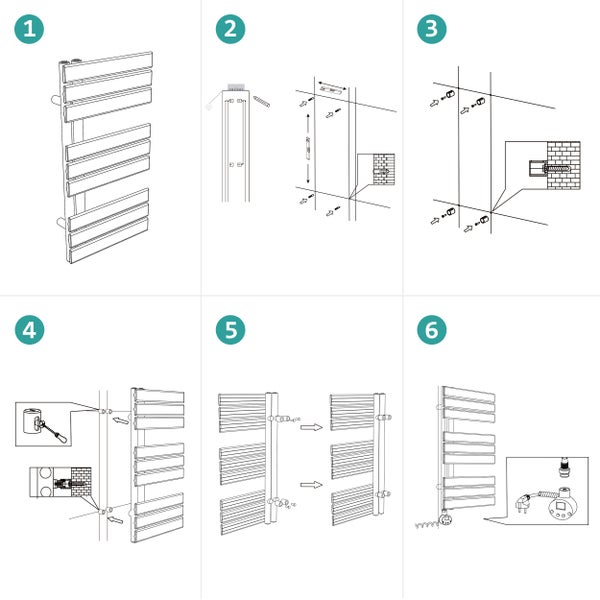 1

2

3

4

5

6