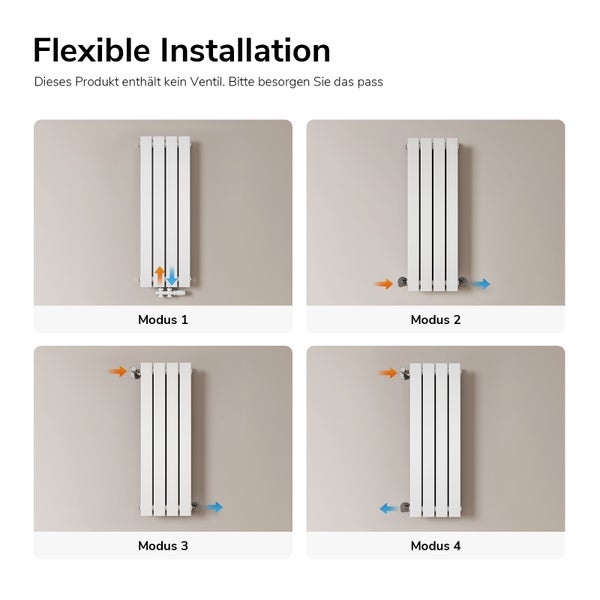 Flexible Installation

Dieses Produkt enthält kein Ventil. Bitte besorgen Sie das pass

Modus 1

Modus 2

Modus 3

Modus 4