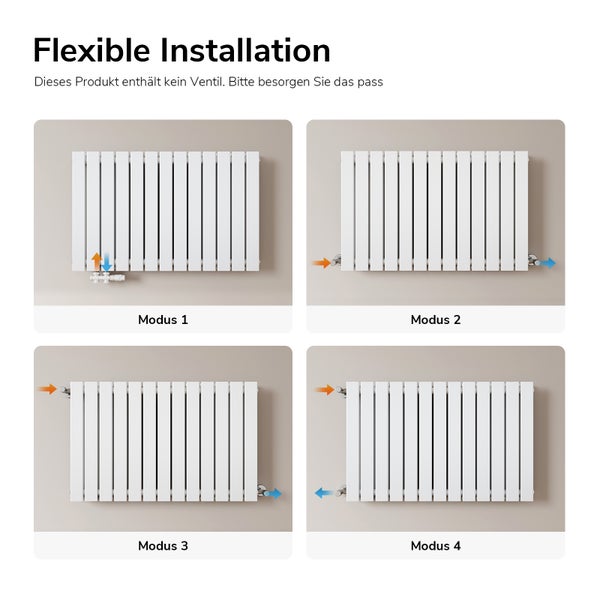 Flexible Installation

Dieses Produkt enthält kein Ventil. Bitte besorgen Sie das pass

Modus 1

Modus 2

Modus 3

Modus 4