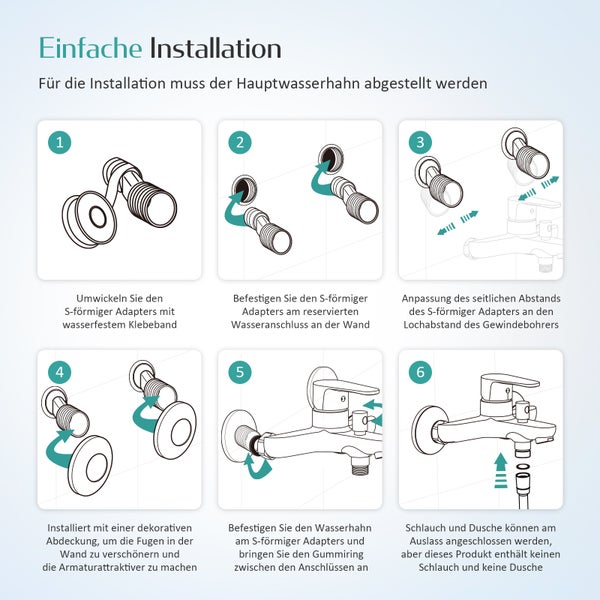 Einfache Installation

Für die Installation muss der Hauptwasserhahn abgestellt werden

1

Umwickeln Sie den S-förmiger Adapters mit wasserfestem Klebeband

2

Befestigen Sie den S-förmiger Adapters am reservierten Wasseranschluss an der Wand

3

Anpassung des seitlichen Abstands des S-förmiger Adapters an den Lochabstand des Gewindebohrers

4

Installiert mit einer dekorativen Abdeckung, um die Fugen in der Wand zu verschönern und die Armaturattraktiver zu machen

5

Befestigen Sie den Wasserhahn am S-förmiger Adapters und bringen Sie den Gummiring zwischen den Anschlüssen an

6

Schlauch und Dusche können am Auslass angeschlossen werden, aber dieses Produkt enthält keinen Schlauch und keine Dusche