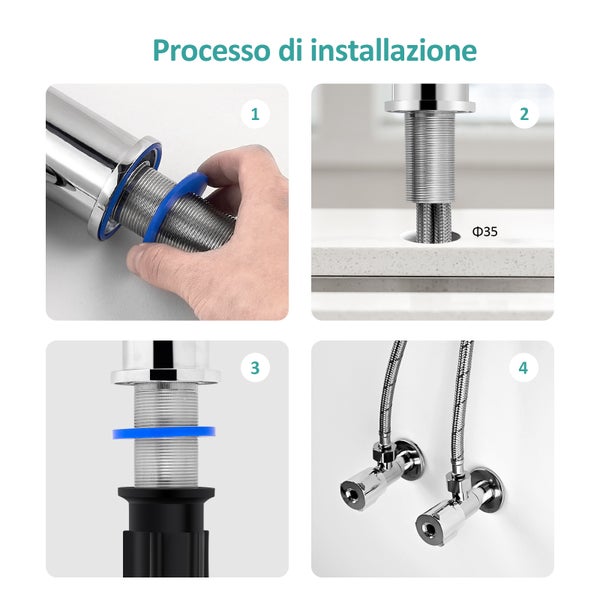 Processo di installazione

1

2

Φ35

3

4