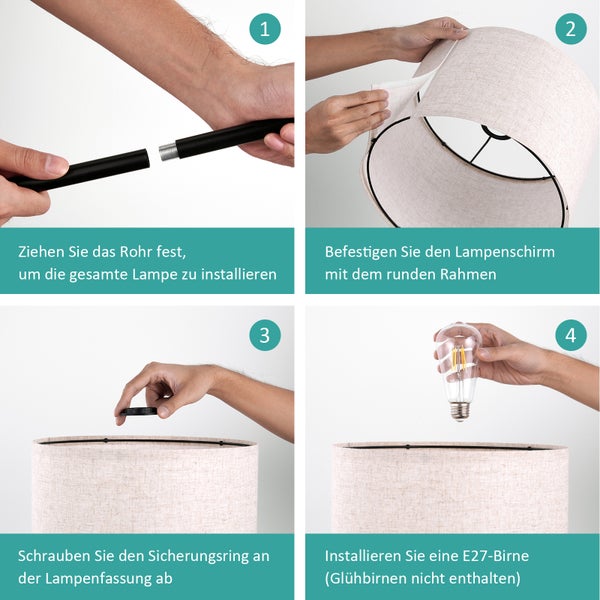 1

Ziehen Sie das Rohr fest, um die gesamte Lampe zu installieren

2

Befestigen Sie den Lampenschirm mit dem runden Rahmen

3

Schrauben Sie den Sicherungsring an der Lampenfassung ab

4

Installieren Sie eine E27-Birne (Glühbirnen nicht enthalten)