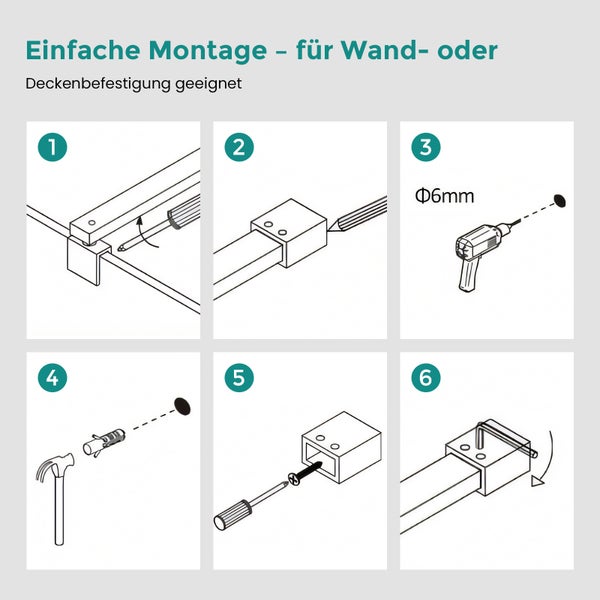 Einfache Montage – für Wand- oder

Deckenbefestigung geeignet

1

2

3

Φ6mm

4

5

6