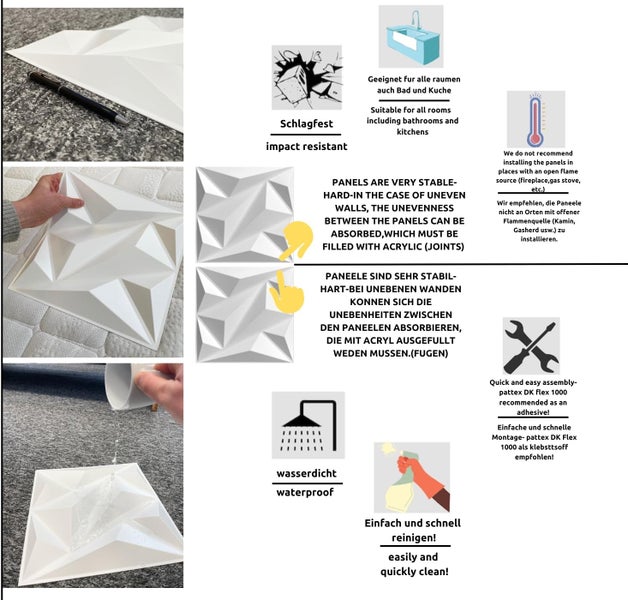 Schlagfest

impact resistant

Geeignet fur alle raumen auch Bad und Kuche

Suitable for all rooms including bathrooms and kitchens

We do not recommend installing the panels in places with an open flame source (fireplace,gas stove, etc.)

Wir empfehlen, die Paneele nicht an Orten mit offener Flammenquelle (Kamin, Gasherd usw.) zu installieren.

PANELS ARE VERY STABLE-HARD-IN THE CASE OF UNEVEN WALLS, THE UNEVENNESS BETWEEN THE PANELS CAN BE ABSORBED,WHICH MUST BE FILLED WITH ACRYLIC (JOINTS)

PANEELE SIND SEHR STABIL-HART-BEI UNEBENEN WANDEN KONNEN SICH DIE UNEBENHEITEN ZWISCHEN DEN PANEELEN ABSORBIEREN, DIE MIT ACRYL AUSGEFULLT WEDEN MUSSEN.(FUGEN)

Quick and easy assembly-pattex DK flex 1000 recommended as an adhesive!

Einfache und schnelle Montage- pattex DK Flex 1000 als klebsttsoff empfohlen!

wasserdicht

waterproof

Einfach und schnell reinigen!

easily and quickly clean!