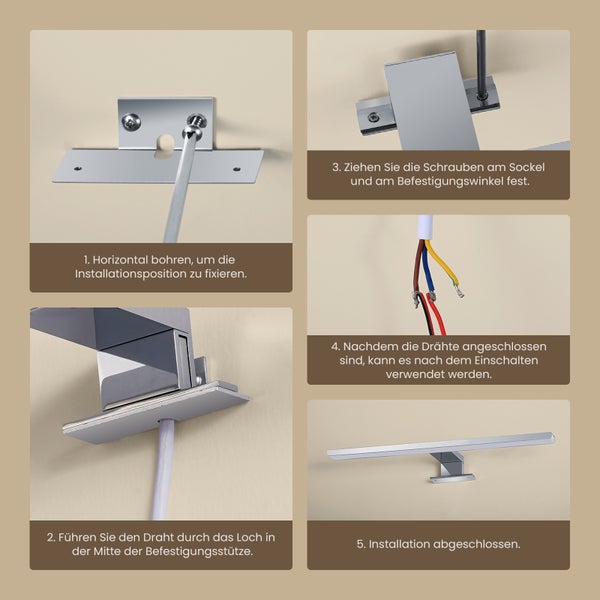 1. Horizontal bohren, um die Installationsposition zu fixieren.

2. Führen Sie den Draht durch das Loch in der Mitte der Befestigungsstütze.

3. Ziehen Sie die Schrauben am Sockel und am Befestigungswinkel fest.

4. Nachdem die Drähte angeschlossen sind, kann es nach dem Einschalten verwendet werden.

5. Installation abgeschlossen.