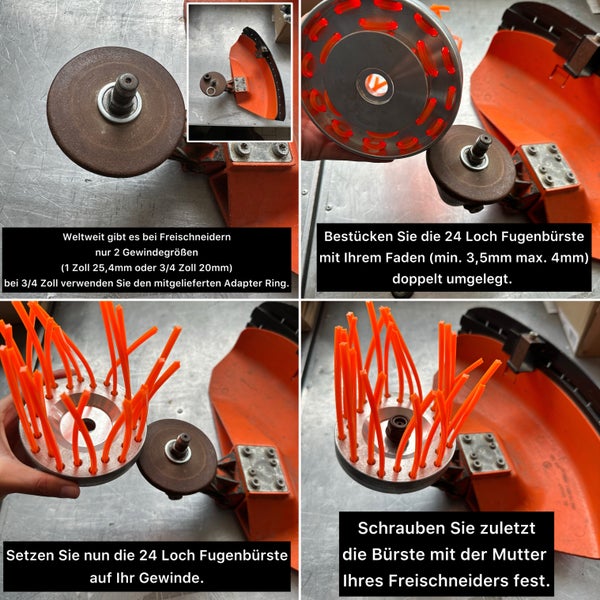 Weltweit gibt es bei Freischneidern
nur 2 Gewindegrößen
(1 Zoll 25,4mm oder 3/4 Zoll 20mm)
bei 3/4 Zoll verwenden Sie den mitgelieferten Adapter Ring.

Bestücken Sie die 24 Loch Fugenbürste mit Ihrem Faden (min. 3,5mm max. 4mm) doppelt umgelegt.

Setzen Sie nun die 24 Loch Fugenbürste auf Ihr Gewinde.

Schrauben Sie zuletzt die Bürste mit der Mutter Ihres Freischneiders fest.