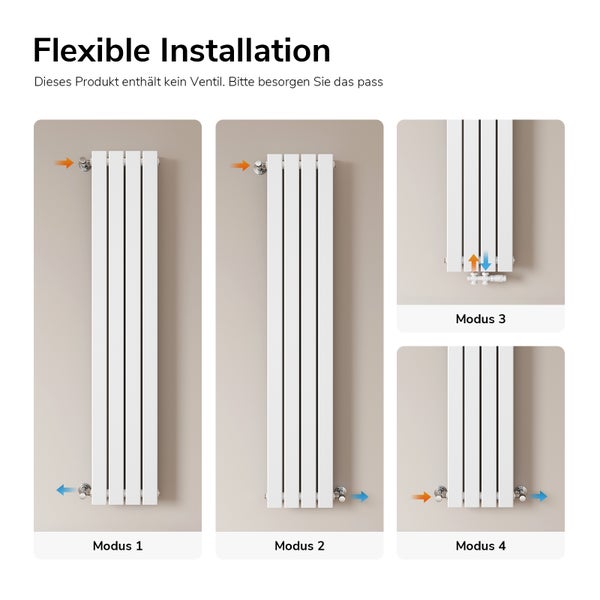 Flexible Installation

Dieses Produkt enthält kein Ventil. Bitte besorgen Sie das pass

Modus 1

Modus 2

Modus 3

Modus 4