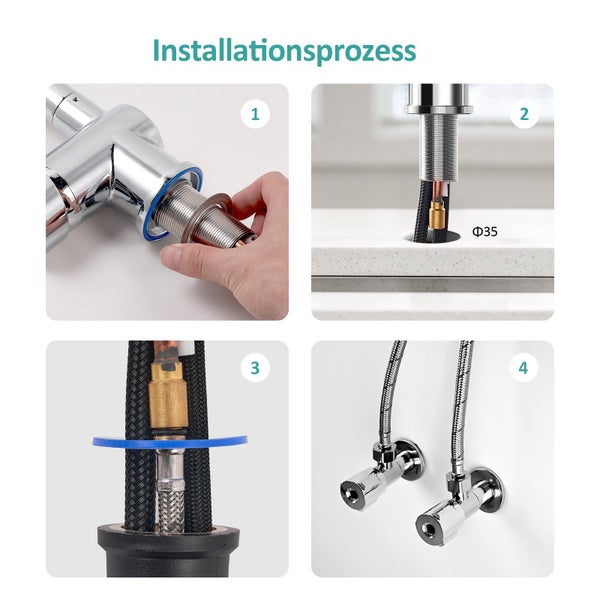 Installationsprozess

1

2

Φ35

3

4