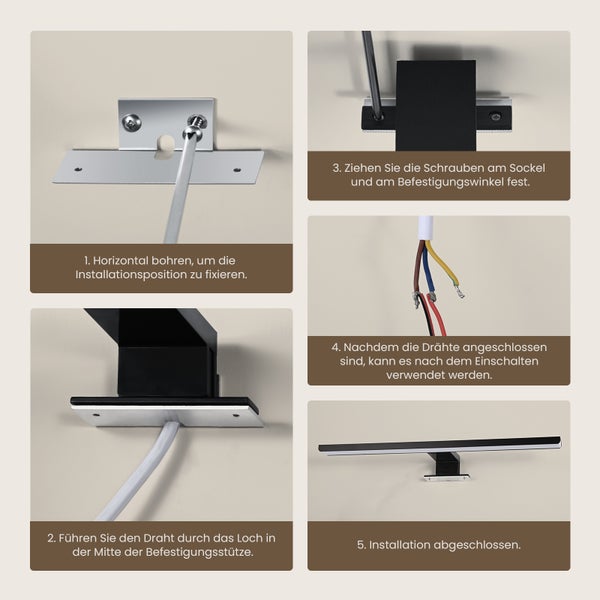 1. Horizontal bohren, um die Installationsposition zu fixieren.

2. Führen Sie den Draht durch das Loch in der Mitte der Befestigungsstütze.

3. Ziehen Sie die Schrauben am Sockel und am Befestigungswinkel fest.

4. Nachdem die Drähte angeschlossen sind, kann es nach dem Einschalten verwendet werden.

5. Installation abgeschlossen.