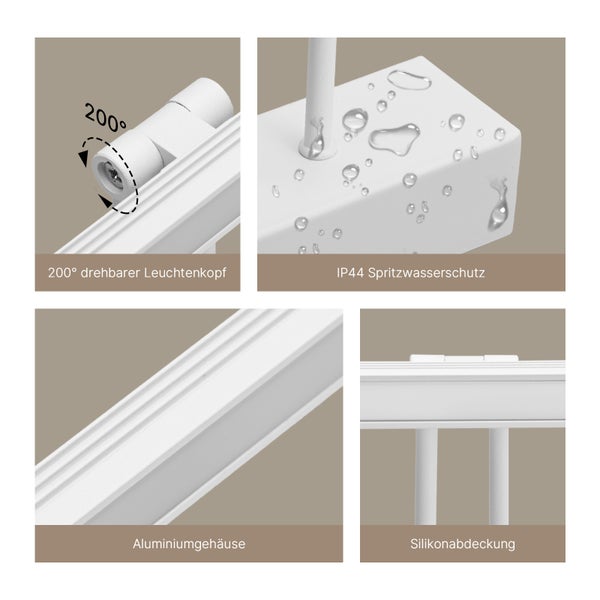 200°

200° drehbarer Leuchtenkopf

IP44 Spritzwasserschutz

Aluminiumgehäuse

Silikonabdeckung