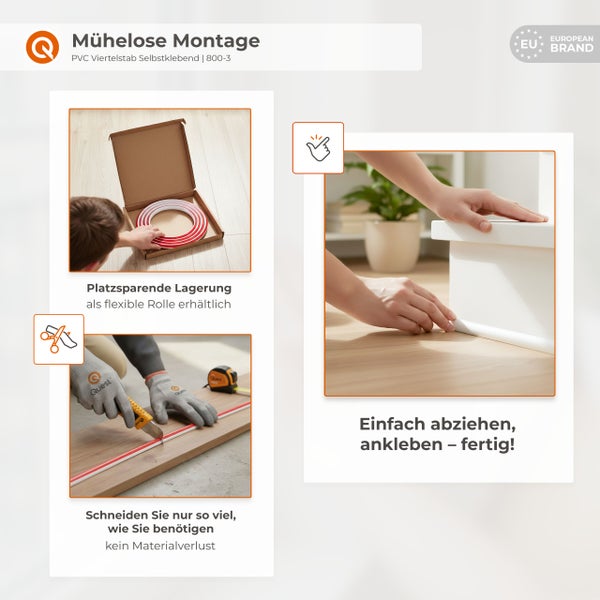 Mühelose Montage
PVC Viertelstab Selbstklebend | 800-3

EU EUROPEAN BRAND

Platzsparende Lagerung
als flexible Rolle erhältlich

Quest

Schneiden Sie nur so viel, wie Sie benötigen
kein Materialverlust

Einfach abziehen, ankleben – fertig!