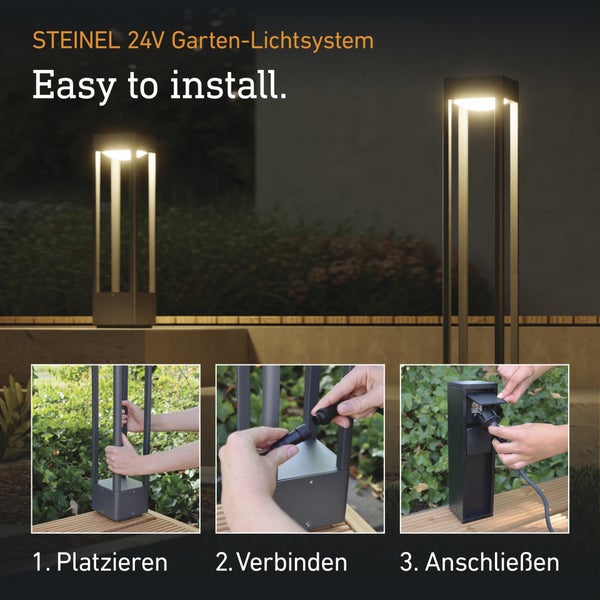 STEINEL 24V Garten-Lichtsystem

Easy to install.

1. Platzieren

2. Verbinden

3. Anschließen