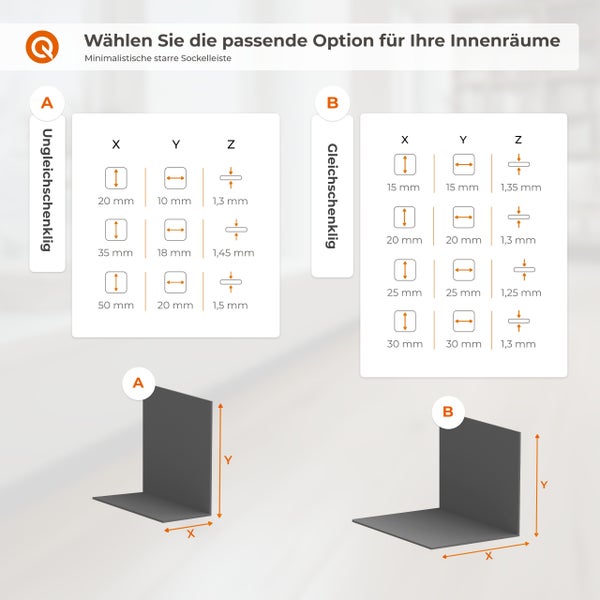 Wählen Sie die passende Option für Ihre Innenräume
Minimalistische starre Sockelleiste

A

Ungleichschenklig

| X | Y | Z |
|---|---|---|
| 20 mm | 10 mm | 1,3 mm |
| 35 mm | 18 mm | 1,45 mm |
| 50 mm | 20 mm | 1,5 mm |

B

Gleichschenklig

| X | Y | Z |
|---|---|---|
| 15 mm | 15 mm | 1,35 mm |
| 20 mm | 20 mm | 1,3 mm |
| 25 mm | 25 mm | 1,25 mm |
| 30 mm | 30 mm | 1,3 mm |

A
Y
X

B
Y
X