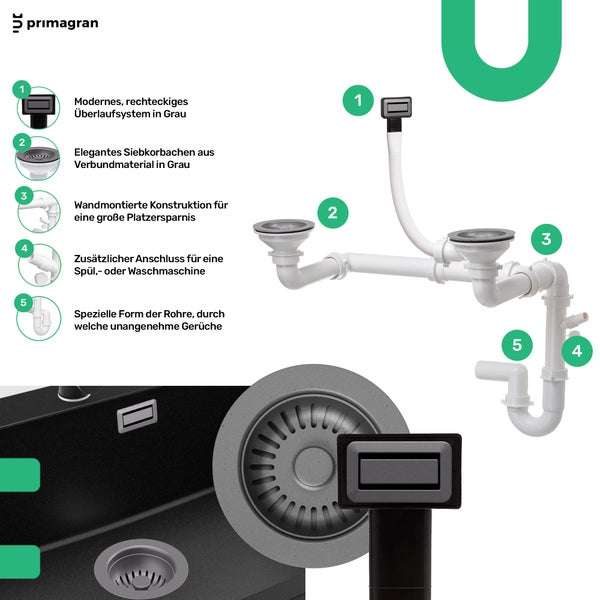 primagran

1 Modernes, rechteckiges Überlaufsystem in Grau

2 Elegantes Siebkorbachen aus Verbundmaterial in Grau

3 Wandmontierte Konstruktion für eine große Platzersparnis

4 Zusätzlicher Anschluss für eine Spül,- oder Waschmaschine

5 Spezielle Form der Rohre, durch welche unangenehme Gerüche

1
2
3
5
4