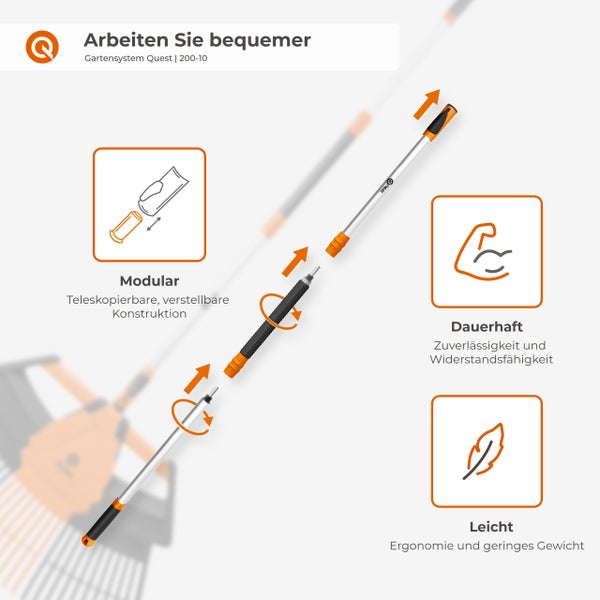 Arbeiten Sie bequemer
Gartensystem Quest | 200-10

Modular
Teleskopierbare, verstellbare Konstruktion

Dauerhaft
Zuverlässigkeit und Widerstandsfähigkeit

Leicht
Ergonomie und geringes Gewicht