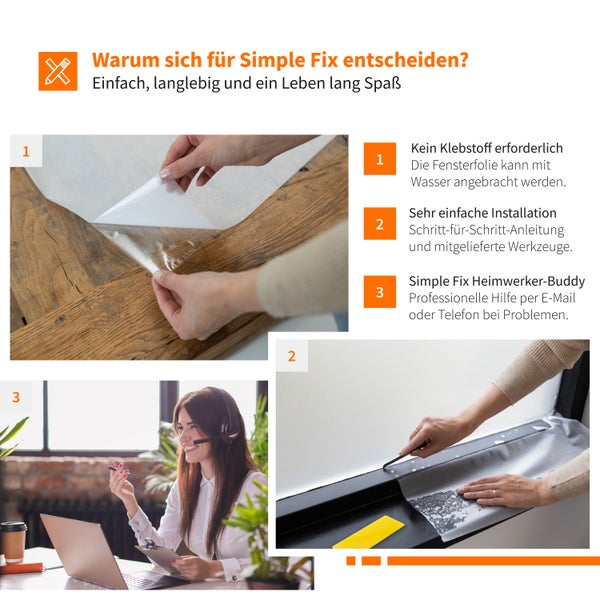 Warum sich für Simple Fix entscheiden?
Einfach, langlebig und ein Leben lang Spaß

1

1
Kein Klebstoff erforderlich
Die Fensterfolie kann mit Wasser angebracht werden.

2
Sehr einfache Installation
Schritt-für-Schritt-Anleitung und mitgelieferte Werkzeuge.

3
Simple Fix Heimwerker-Buddy
Professionelle Hilfe per E-Mail oder Telefon bei Problemen.

2

3