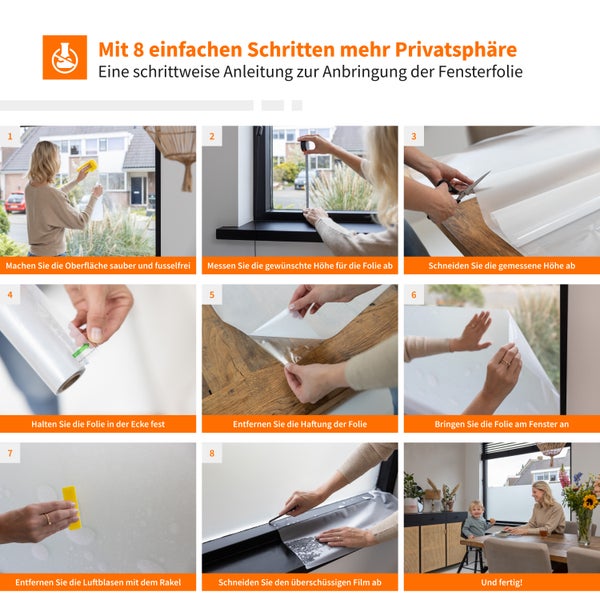 Mit 8 einfachen Schritten mehr Privatsphäre
Eine schrittweise Anleitung zur Anbringung der Fensterfolie

1
Machen Sie die Oberfläche sauber und fusselfrei

2
Messen Sie die gewünschte Höhe für die Folie ab

3
Schneiden Sie die gemessene Höhe ab

4
Halten Sie die Folie in der Ecke fest

5
Entfernen Sie die Haftung der Folie

6
Bringen Sie die Folie am Fenster an

7
Entfernen Sie die Luftblasen mit dem Rakel

8
Schneiden Sie den überschüssigen Film ab

Und fertig!