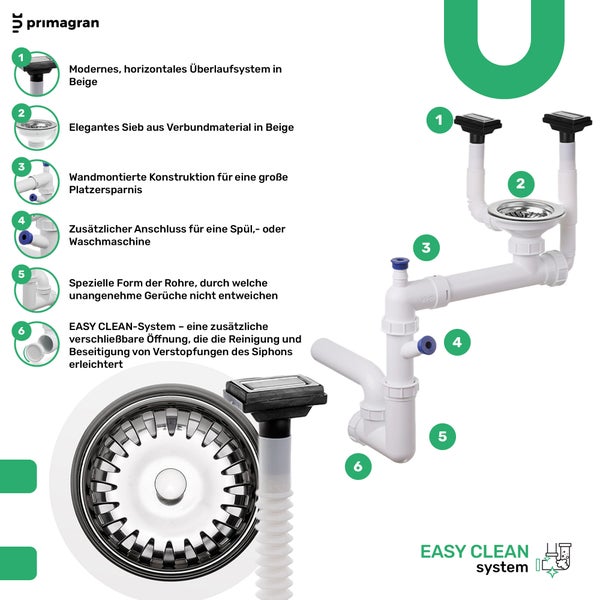 primagran

1
Modernes, horizontales Überlaufsystem in Beige

2
Elegantes Sieb aus Verbundmaterial in Beige

3
Wandmontierte Konstruktion für eine große Platzersparnis

4
Zusätzlicher Anschluss für eine Spül,- oder Waschmaschine

5
Spezielle Form der Rohre, durch welche unangenehme Gerüche nicht entweichen

6
EASY CLEAN-System – eine zusätzliche verschließbare Öffnung, die die Reinigung und Beseitigung von Verstopfungen des Siphons erleichtert

1
2
3
4
5
6

EASY CLEAN
system