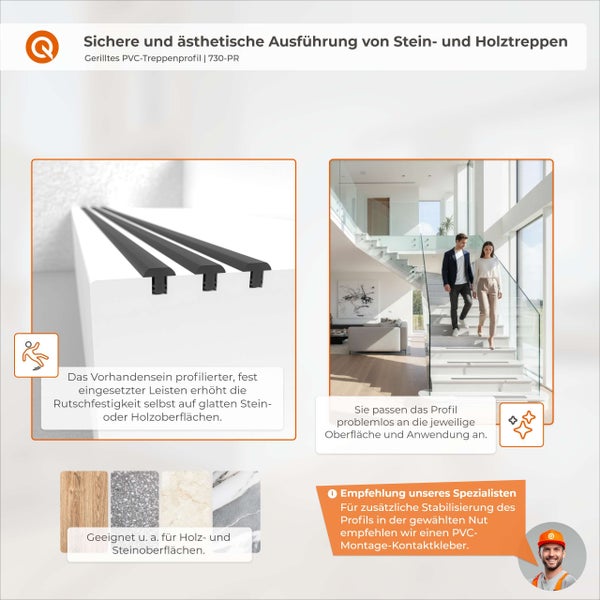 Sichere und ästhetische Ausführung von Stein- und Holztreppen
Gerilltes PVC-Treppenprofil | 730-PR

Das Vorhandensein profilierter, fest eingesetzter Leisten erhöht die Rutschfestigkeit selbst auf glatten Stein- oder Holzoberflächen.

Sie passen das Profil problemlos an die jeweilige Oberfläche und Anwendung an.

Geeignet u. a. für Holz- und Steinoberflächen.

Empfehlung unseres Spezialisten
Für zusätzliche Stabilisierung des Profils in der gewählten Nut empfehlen wir einen PVC-Montage-Kontaktkleber.