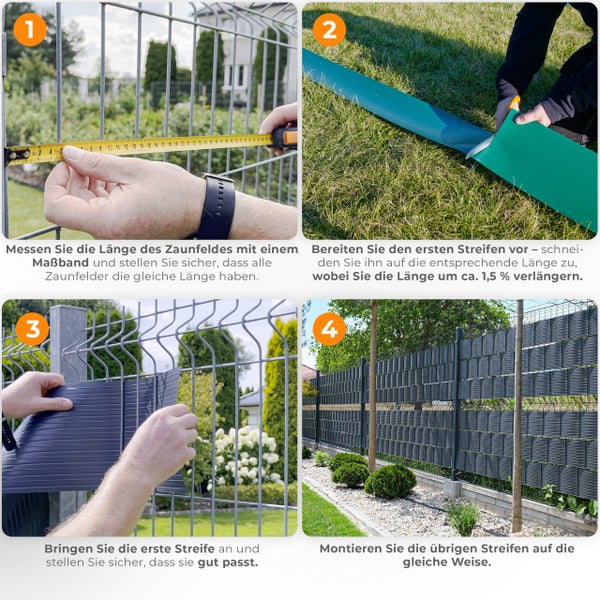 1

Messen Sie die Länge des Zaunfeldes mit einem Maßband und stellen Sie sicher, dass alle Zaunfelder die gleiche Länge haben.

2

Bereiten Sie den ersten Streifen vor – schneiden Sie ihn auf die entsprechende Länge zu, wobei Sie die Länge um ca. 1,5 % verlängern.

3

Bringen Sie die erste Streife an und stellen Sie sicher, dass sie gut passt.

4

Montieren Sie die übrigen Streifen auf die gleiche Weise.