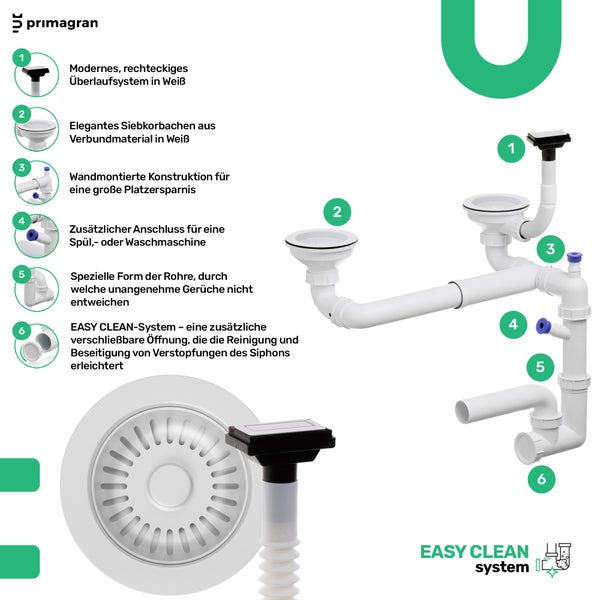 primagran

1 Modernes, rechteckiges Überlaufsystem in Weiß

2 Elegantes Siebkorbachen aus Verbundmaterial in Weiß

3 Wandmontierte Konstruktion für eine große Platzersparnis

4 Zusätzlicher Anschluss für eine Spül,- oder Waschmaschine

5 Spezielle Form der Rohre, durch welche unangenehme Gerüche nicht entweichen

6 EASY CLEAN-System – eine zusätzliche verschließbare Öffnung, die die Reinigung und Beseitigung von Verstopfungen des Siphons erleichtert

1
2
3
4
5
6

EASY CLEAN system