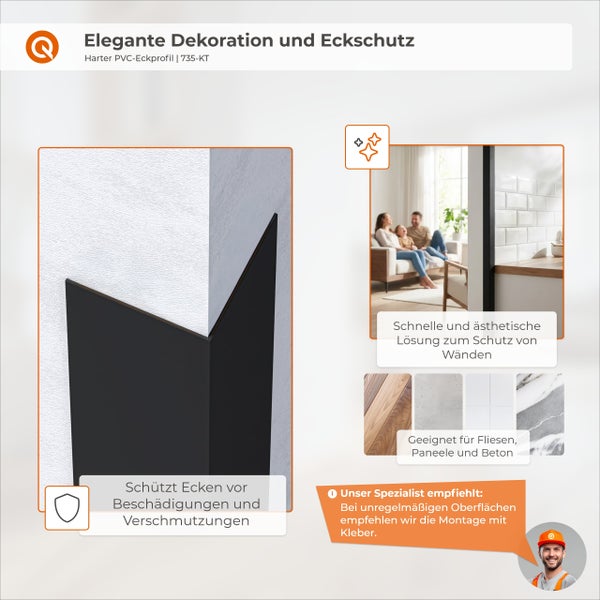 Elegante Dekoration und Eckschutz
Harter PVC-Eckprofil | 735-KT

Schnelle und ästhetische Lösung zum Schutz von Wänden

Geeignet für Fliesen, Paneele und Beton

Schützt Ecken vor Beschädigungen und Verschmutzungen

Unser Spezialist empfiehlt:
Bei unregelmäßigen Oberflächen empfehlen wir die Montage mit Kleber.