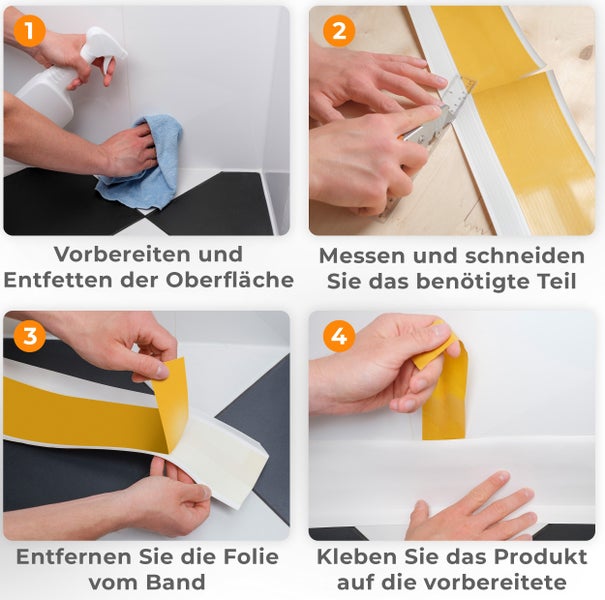 1

Vorbereiten und Entfetten der Oberfläche

2

Messen und schneiden Sie das benötigte Teil

3

Entfernen Sie die Folie vom Band

4

Kleben Sie das Produkt auf die vorbereitete