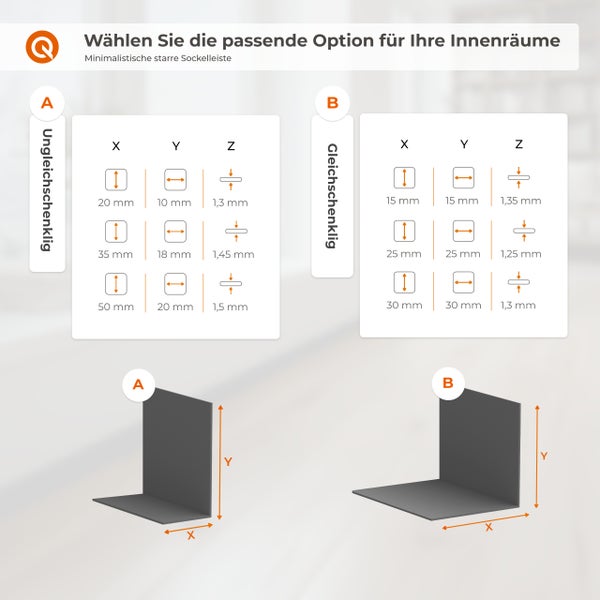 Wählen Sie die passende Option für Ihre Innenräume
Minimalistische starre Sockelleiste

A
Ungleichschenklig

| X | Y | Z |
|---|---|---|
| 20 mm | 10 mm | 1,3 mm |
| 35 mm | 18 mm | 1,45 mm |
| 50 mm | 20 mm | 1,5 mm |

B
Gleichschenklig

| X | Y | Z |
|---|---|---|
| 15 mm | 15 mm | 1,35 mm |
| 25 mm | 25 mm | 1,25 mm |
| 30 mm | 30 mm | 1,3 mm |

A
Y
X

B
Y
X