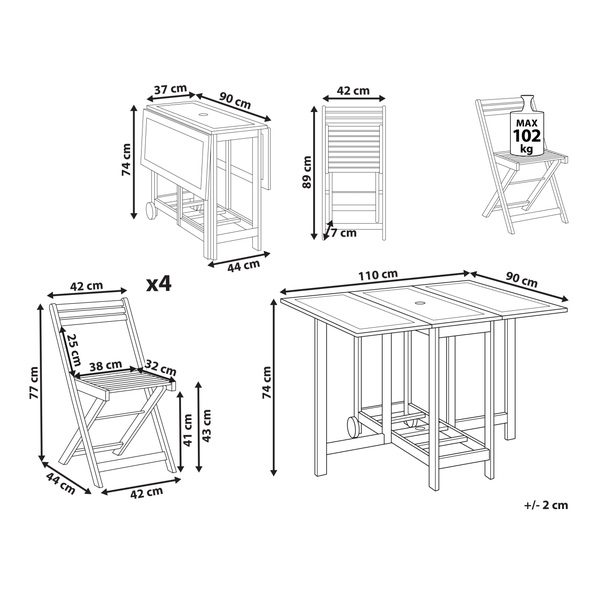 37 cm
90 cm
74 cm
44 cm

42 cm
89 cm
7 cm

MAX
102
kg

42 cm
x4
25 cm
38 cm
32 cm
77 cm
41 cm
43 cm
44 cm
42 cm

110 cm
90 cm
74 cm

+/- 2 cm