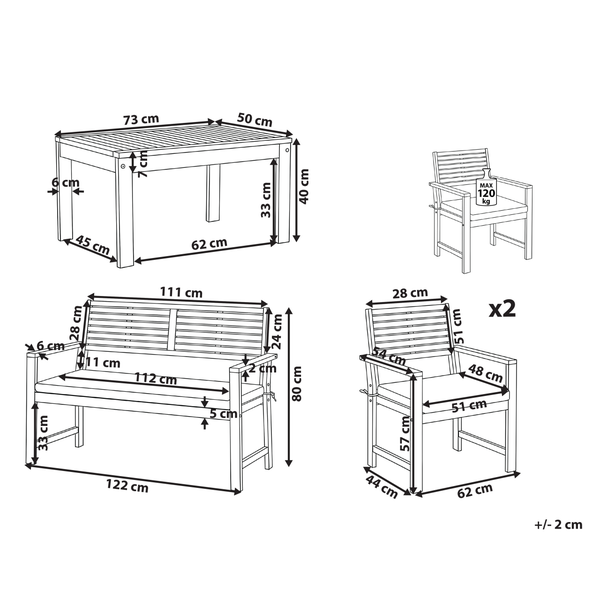 73 cm
50 cm
7 cm
6 cm
33 cm
40 cm
45 cm
62 cm

MAX
120
kg

111 cm
28 cm
24 cm
6 cm
11 cm
2 cm
112 cm
80 cm
5 cm
33 cm
122 cm

28 cm
x2
51 cm
54 cm
48 cm
51 cm
57 cm
44 cm
62 cm

+/- 2 cm