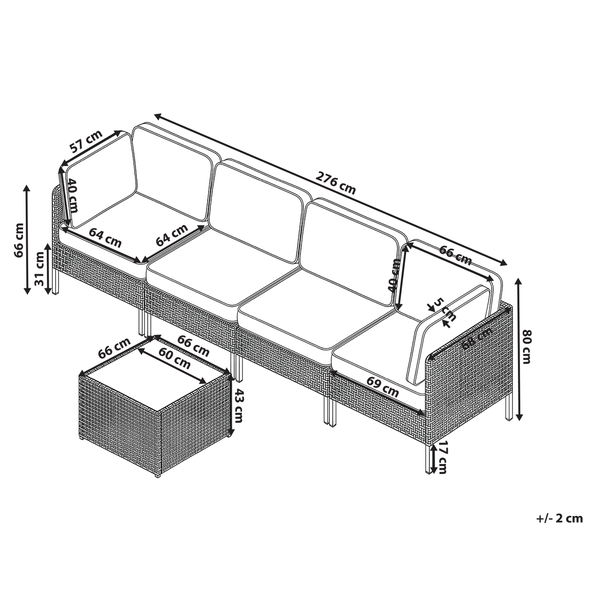 57 cm
40 cm
276 cm
66 cm
31 cm
64 cm
64 cm
66 cm
40 cm
5 cm
68 cm
80 cm
66 cm
66 cm
60 cm
43 cm
69 cm
17 cm
+/- 2 cm