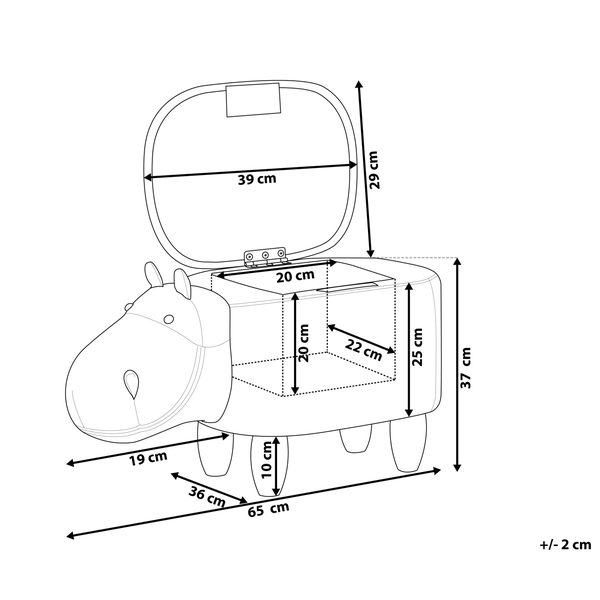 39 cm

29 cm

20 cm

20 cm

22 cm

25 cm

37 cm

19 cm

10 cm

36 cm

65 cm

+/- 2 cm